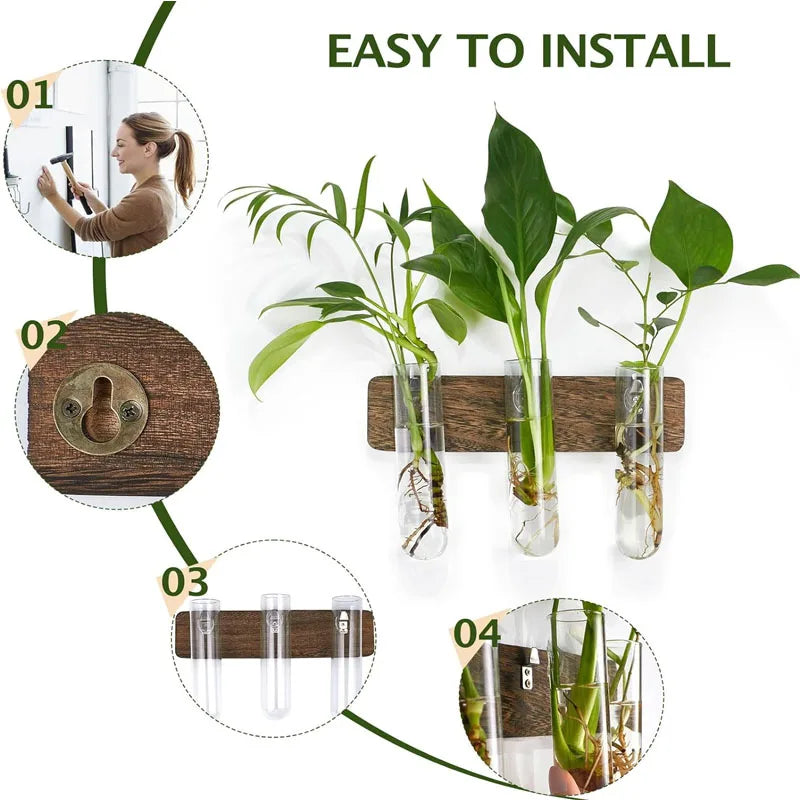 EASY TO INSTALL

01

02

03

04