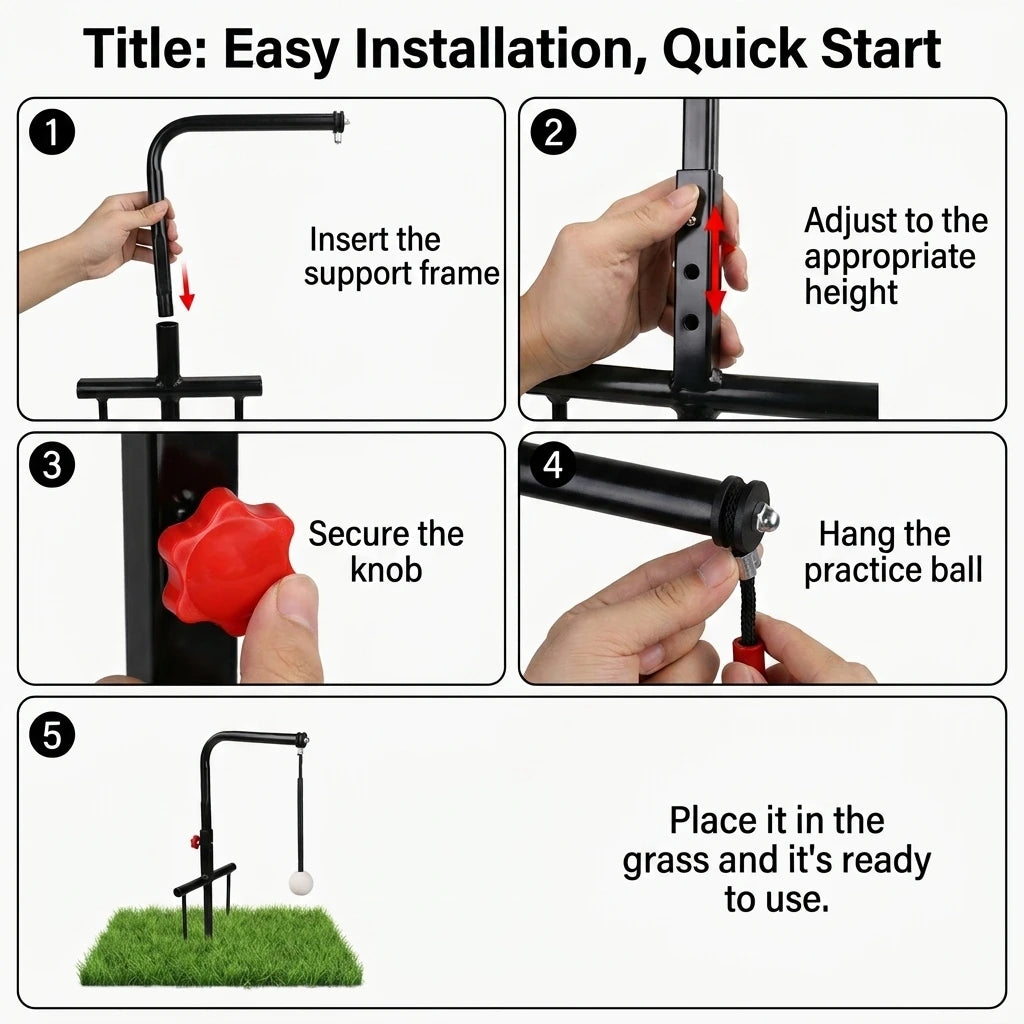 Title: Easy Installation, Quick Start

1

Insert the support frame

2

Adjust to the appropriate height

3

Secure the knob

4

Hang the practice ball

5

Place it in the grass and it's ready to use.