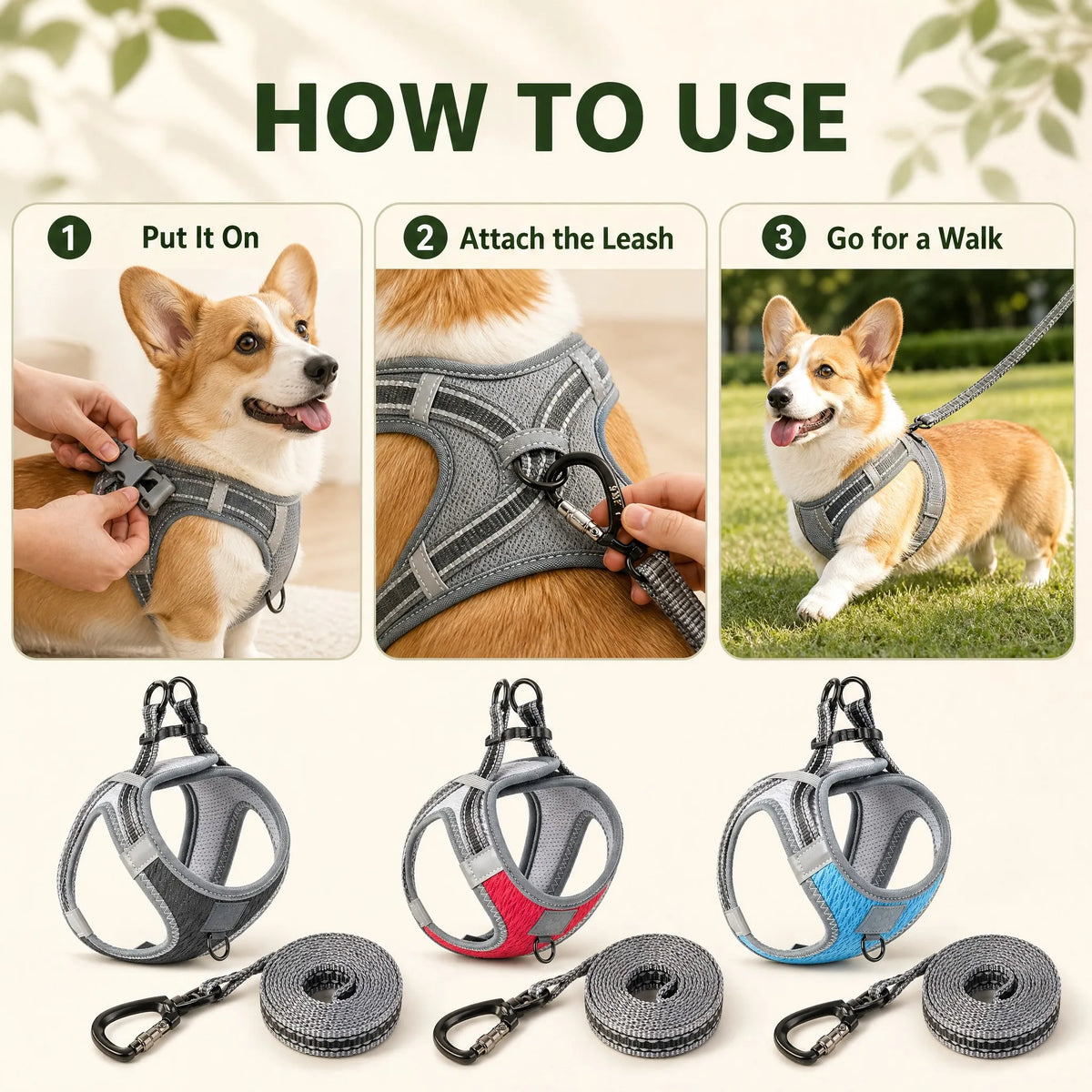 HOW TO USE

1 Put It On

2 Attach the Leash

3 Go for a Walk